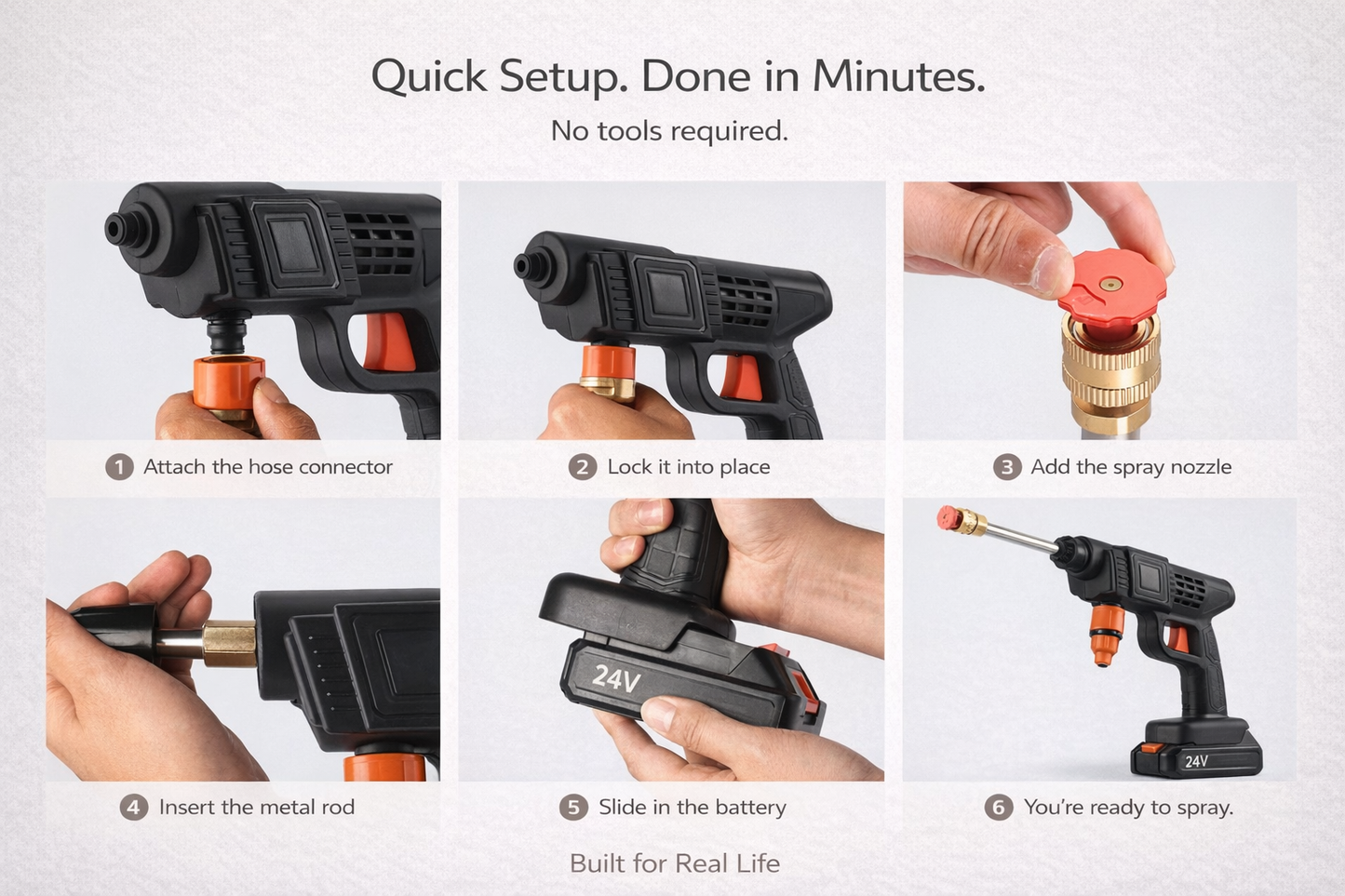 Quick Setup. Done in Minutes.

No tools required.

1 Attach the hose connector

2 Lock it into place

3 Add the spray nozzle

4 Insert the metal rod

24V

5 Slide in the battery

24V

6 You're ready to spray.

Built for Real Life